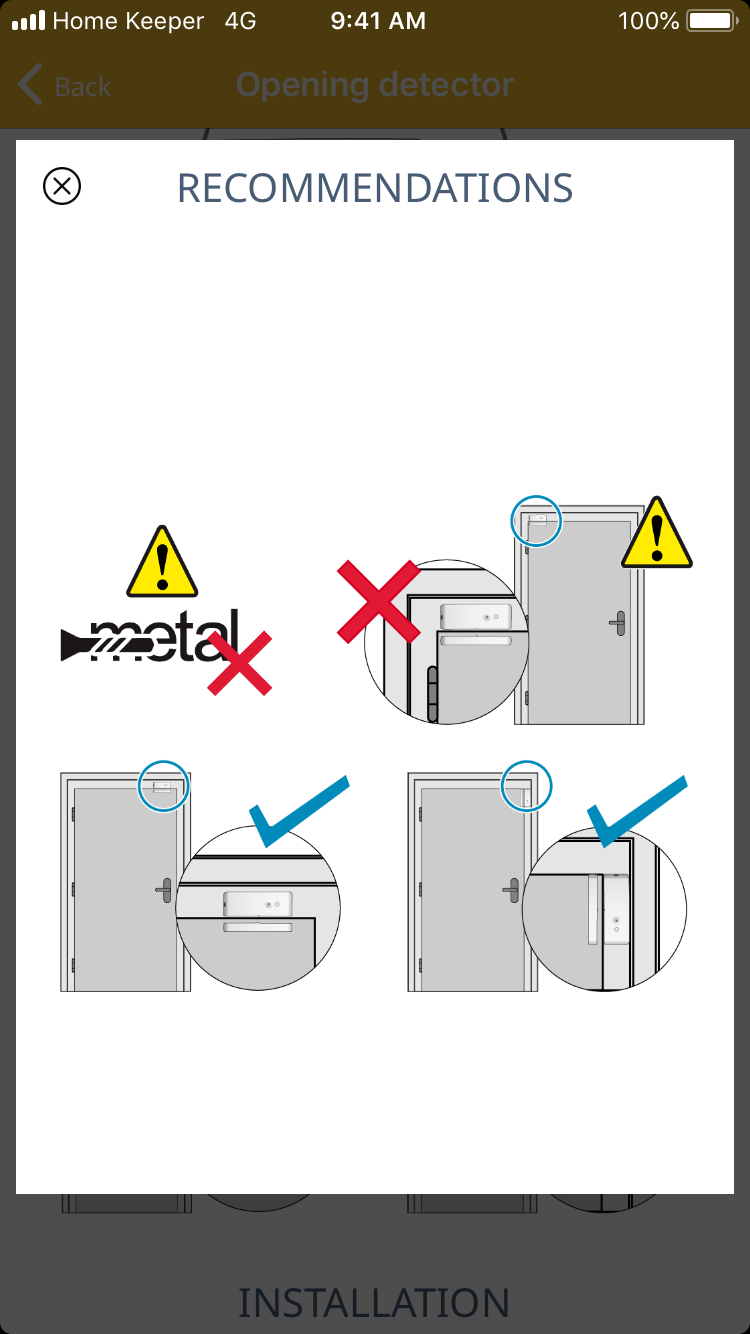 Home Keeper 4G 9:41 AM 100%

Back Opening detector

RECOMMENDATIONS

metal

INSTALLATION